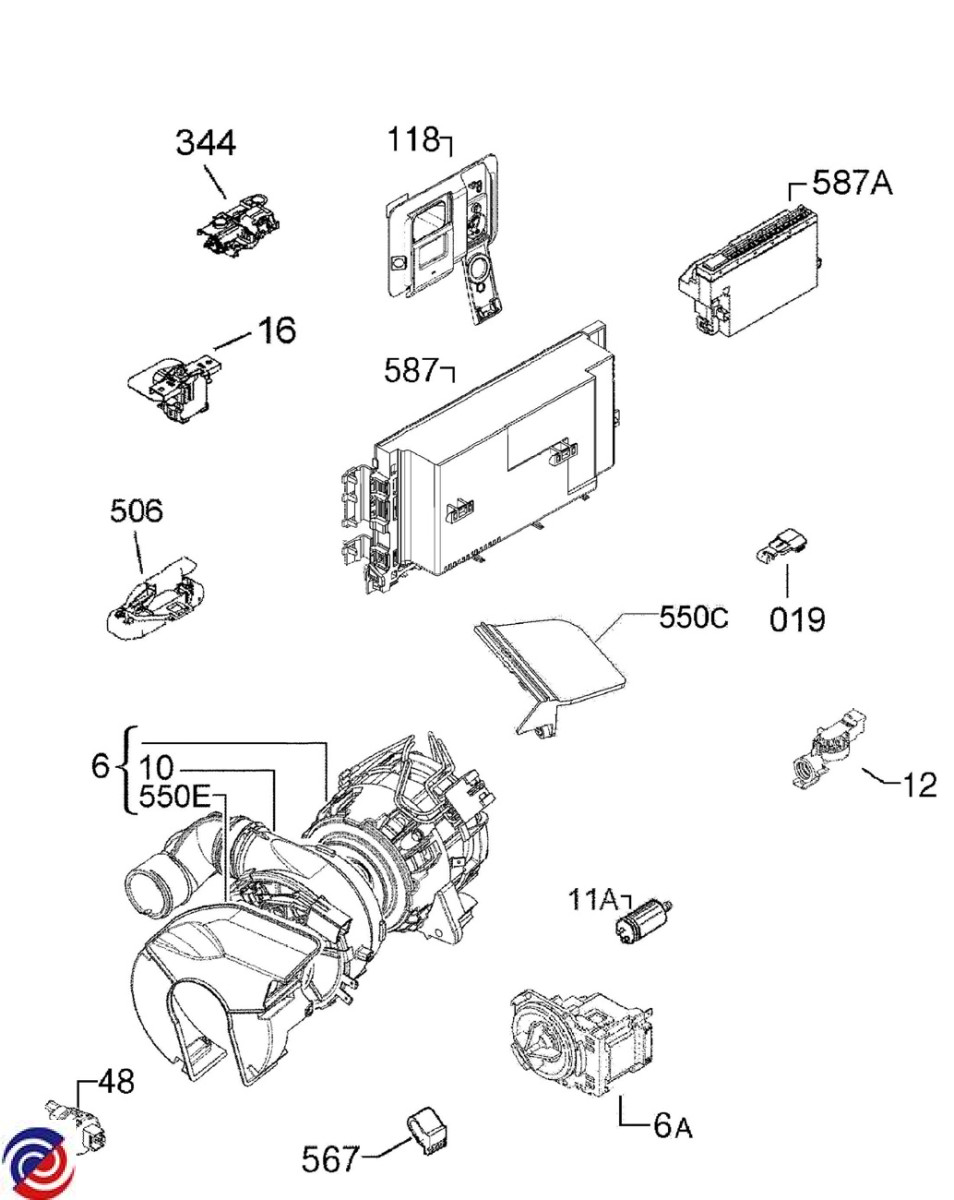 344
118
587A
16
587
506
019
550C
6
10
550E
12
11A
48
6A
567